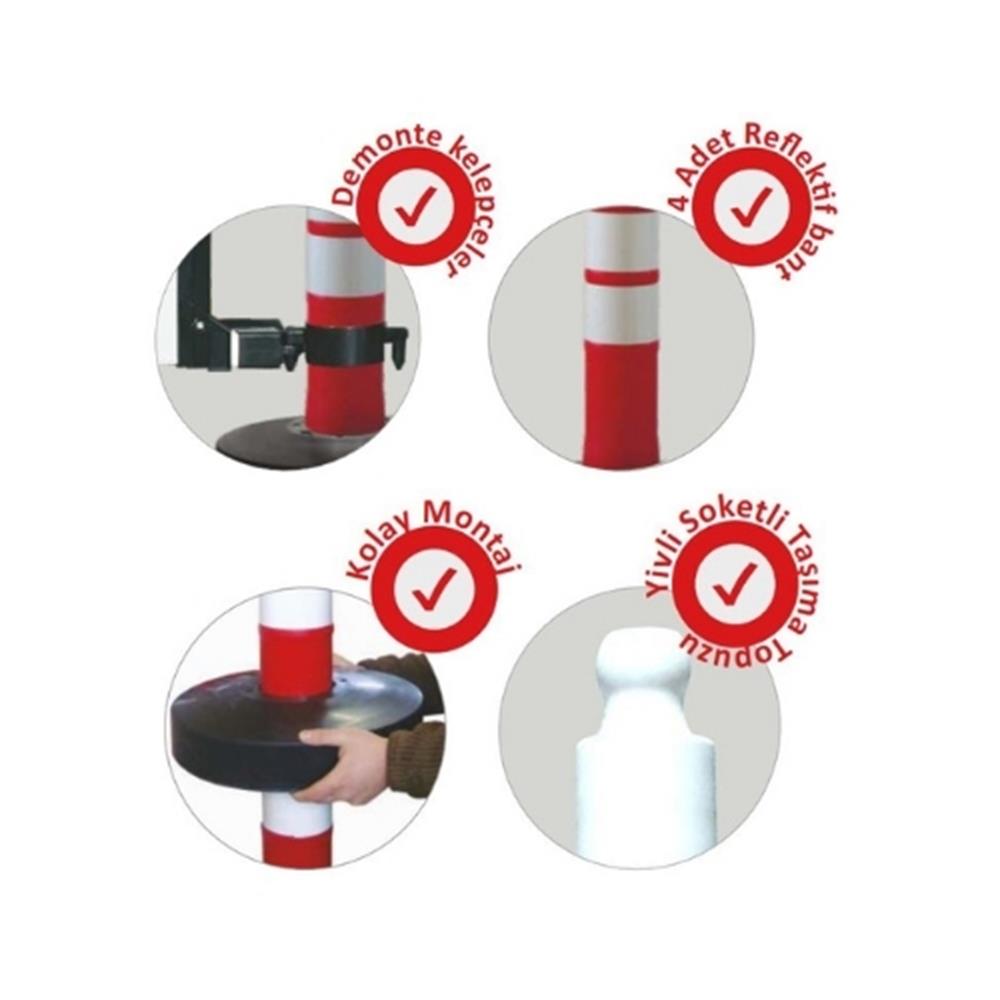 Demonte kelepçeler

4 Adet Reflektif bant

Kolay Montaj

Yivli Soketli Taşıma Topuzu